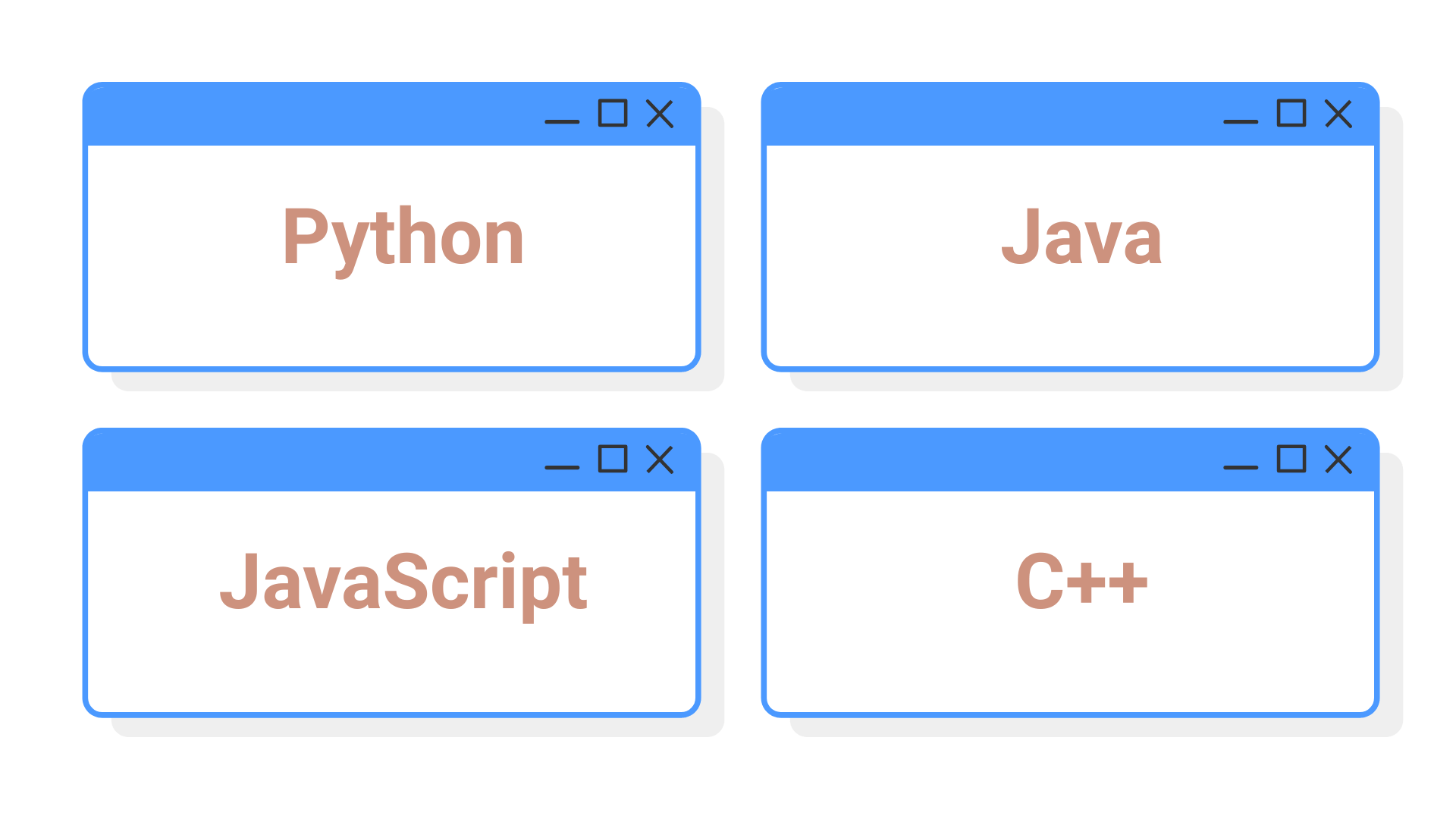 Python

Java

JavaScript

C++